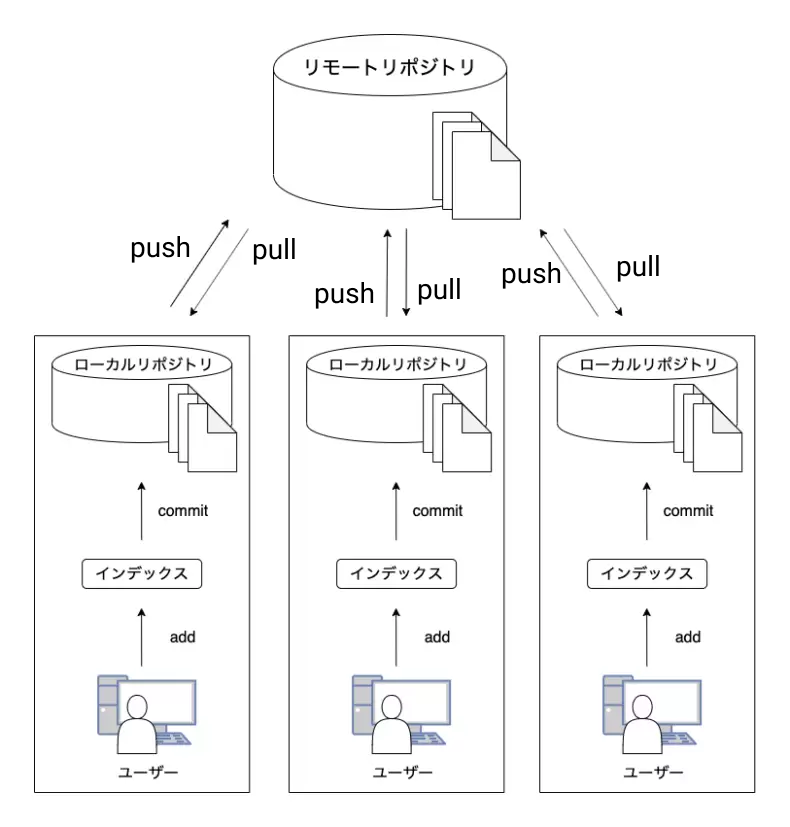 リモートリポジトリ

push
pull
push
pull
push
pull

ローカルリポジトリ
commit
インデックス
add
ユーザー

ローカルリポジトリ
commit
インデックス
add
ユーザー

ローカルリポジトリ
commit
インデックス
add
ユーザー